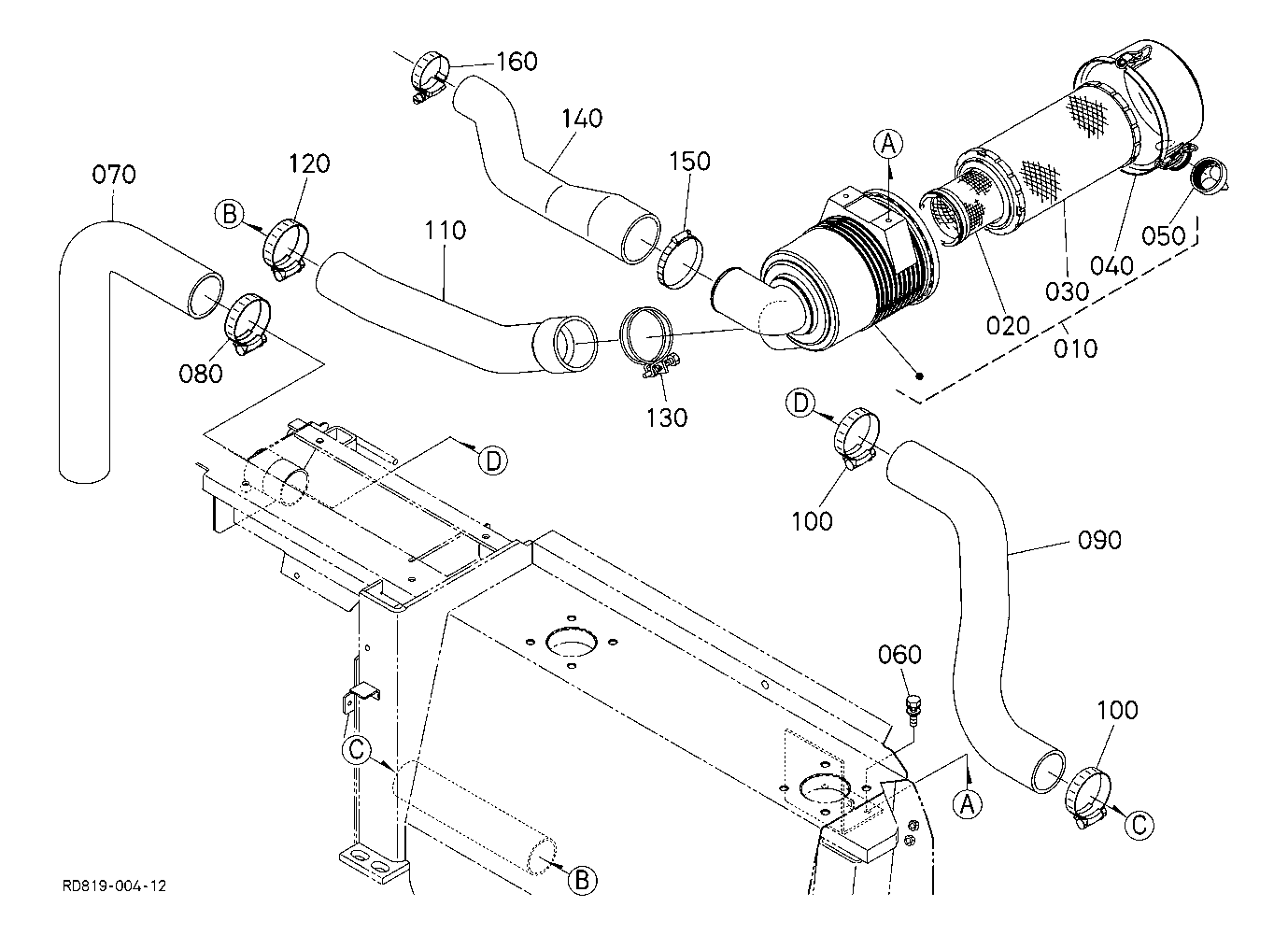 160
140
070
120
150
A
B
110
050
040
030
020
010
080
130
D
D
100
090
060
100
C
A
C
B
RD819-004-12